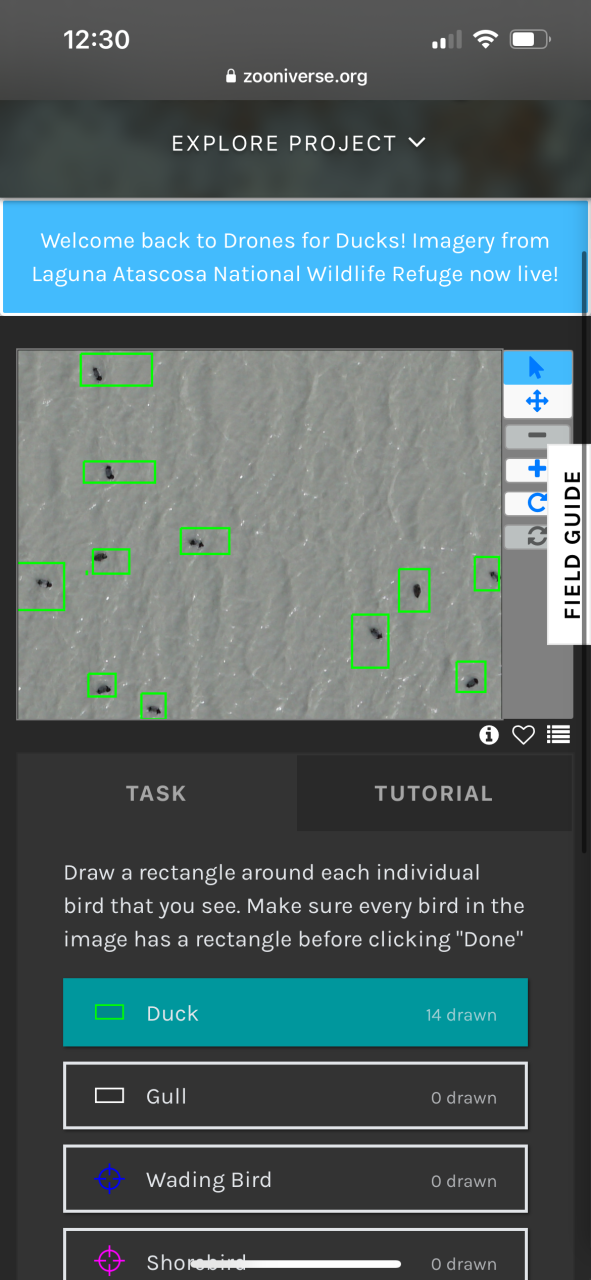 12:30

zooniverse.org

EXPLORE PROJECT

Welcome back to Drones for Ducks! Imagery from Laguna Atascosa National Wildlife Refuge now live!

FIELD GUIDE

TASK

TUTORIAL

Draw a rectangle around each individual bird that you see. Make sure every bird in the image has a rectangle before clicking "Done"

Duck 14 drawn

Gull 0 drawn

Wading Bird 0 drawn

Shorebird 0 drawn