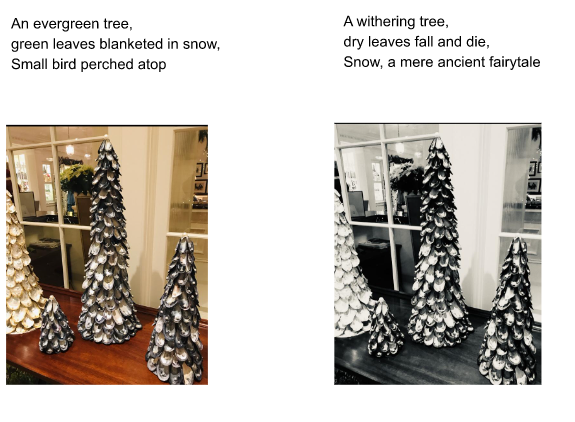 An evergreen tree,
green leaves blanketed in snow,
Small bird perched atop

A withering tree,
dry leaves fall and die,
Snow, a mere ancient fairytale