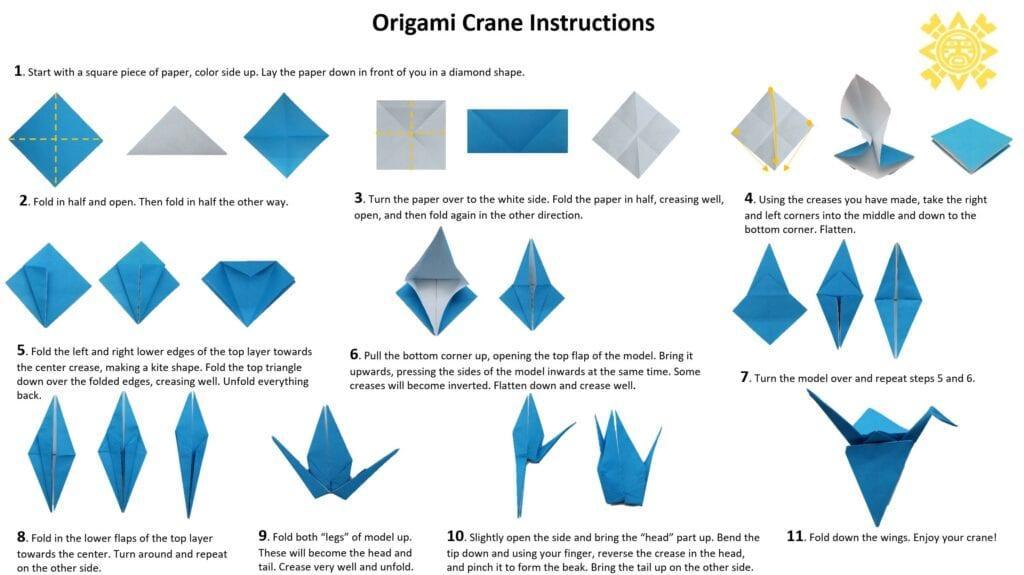 Origami Crane Instructions

1. Start with a square piece of paper, color side up. Lay the paper down in front of you in a diamond shape.

2. Fold in half and open. Then fold in half the other way.

3. Turn the paper over to the white side. Fold the paper in half, creasing well, open, and then fold again in the other direction.

4. Using the creases you have made, take the right and left corners into the middle and down to the bottom corner. Flatten.

5. Fold the left and right lower edges of the top layer towards the center crease, making a kite shape. Fold the top triangle down over the folded edges, creasing well. Unfold everything back.

6. Pull the bottom corner up, opening the top flap of the model. Bring it upwards, pressing the sides of the model inwards at the same time. Some creases will become inverted. Flatten down and crease well.

7. Turn the model over and repeat steps 5 and 6.

8. Fold in the lower flaps of the top layer towards the center. Turn around and repeat on the other side.

9. Fold both "legs" of model up. These will become the head and tail. Crease very well and unfold.

10. Slightly open the side and bring the "head" part up. Bend the tip down and using your finger, reverse the crease in the head, and pinch it to form the beak. Bring the tail up on the other side.

11. Fold down the wings. Enjoy your crane!