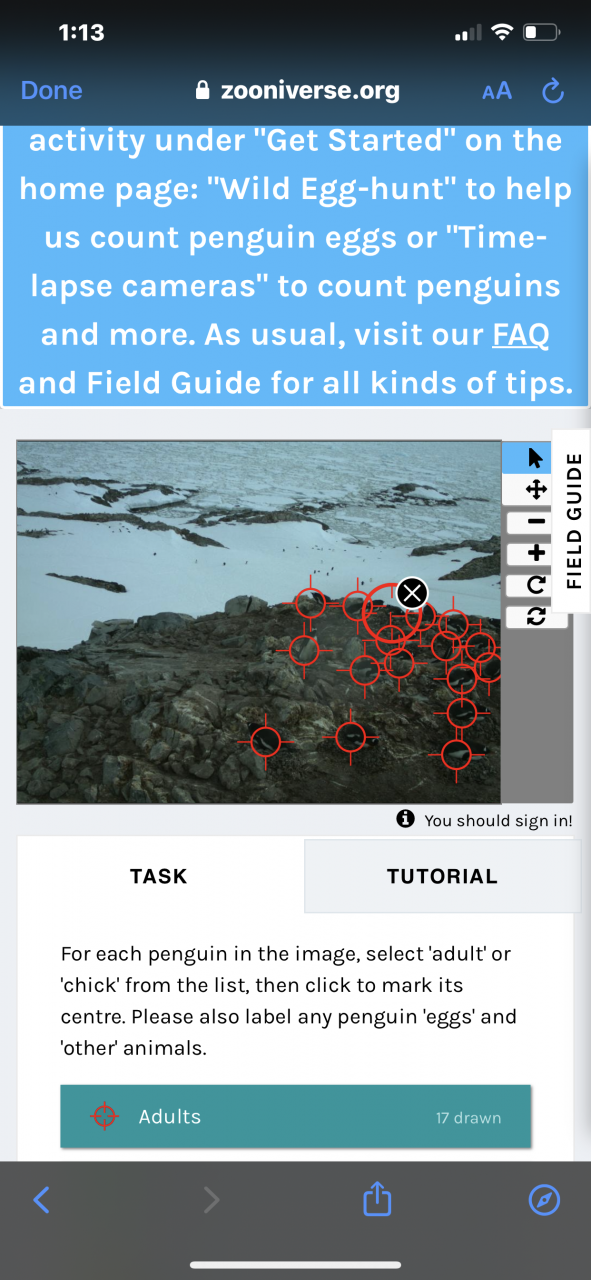 1:13

Done zooniverse.org AA

activity under "Get Started" on the home page: "Wild Egg-hunt" to help us count penguin eggs or "Time-lapse cameras" to count penguins and more. As usual, visit our FAQ and Field Guide for all kinds of tips.

FIELD GUIDE

You should sign in!

TASK

TUTORIAL

For each penguin in the image, select 'adult' or 'chick' from the list, then click to mark its centre. Please also label any penguin 'eggs' and 'other' animals.

Adults 17 drawn