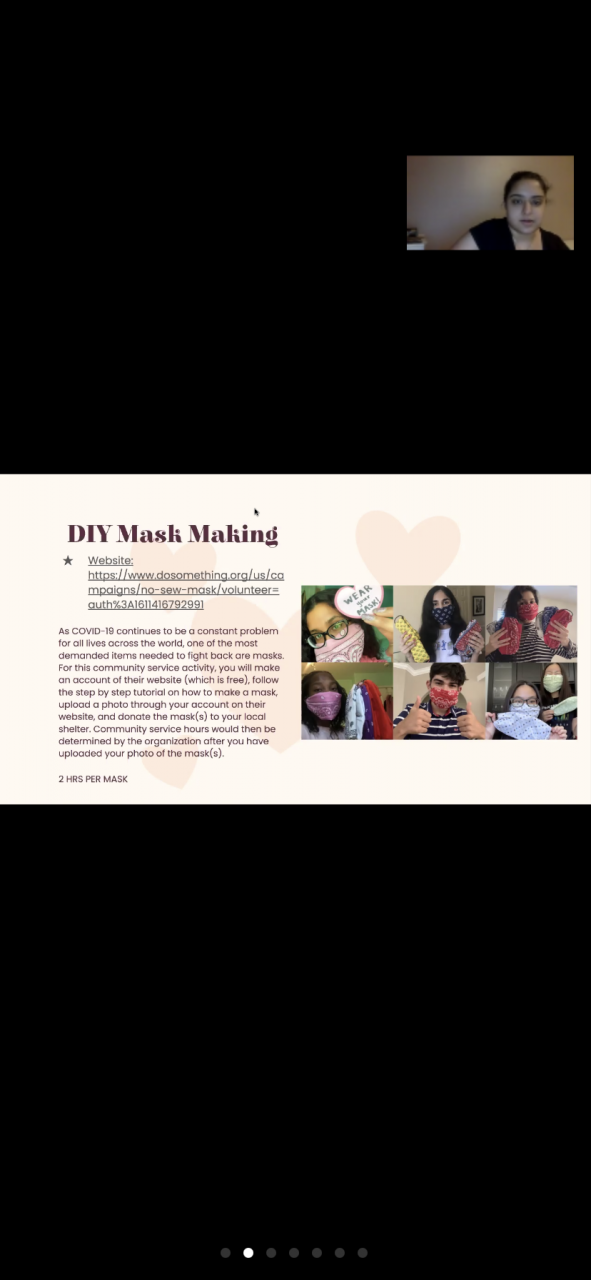 DIY Mask Making

★ Website: https://www.dosomething.org/us/campaigns/no-sew-mask/volunteer=auth%3A1611416792991

As COVID-19 continues to be a constant problem for all lives across the world, one of the most demanded items needed to fight back are masks. For this community service activity, you will make an account of their website (which is free), follow the step by step tutorial on how to make a mask, upload a photo through your account on their website, and donate the mask(s) to your local shelter. Community service hours would then be determined by the organization after you have uploaded your photo of the mask(s).

2 HRS PER MASK

WEAR your MASK!